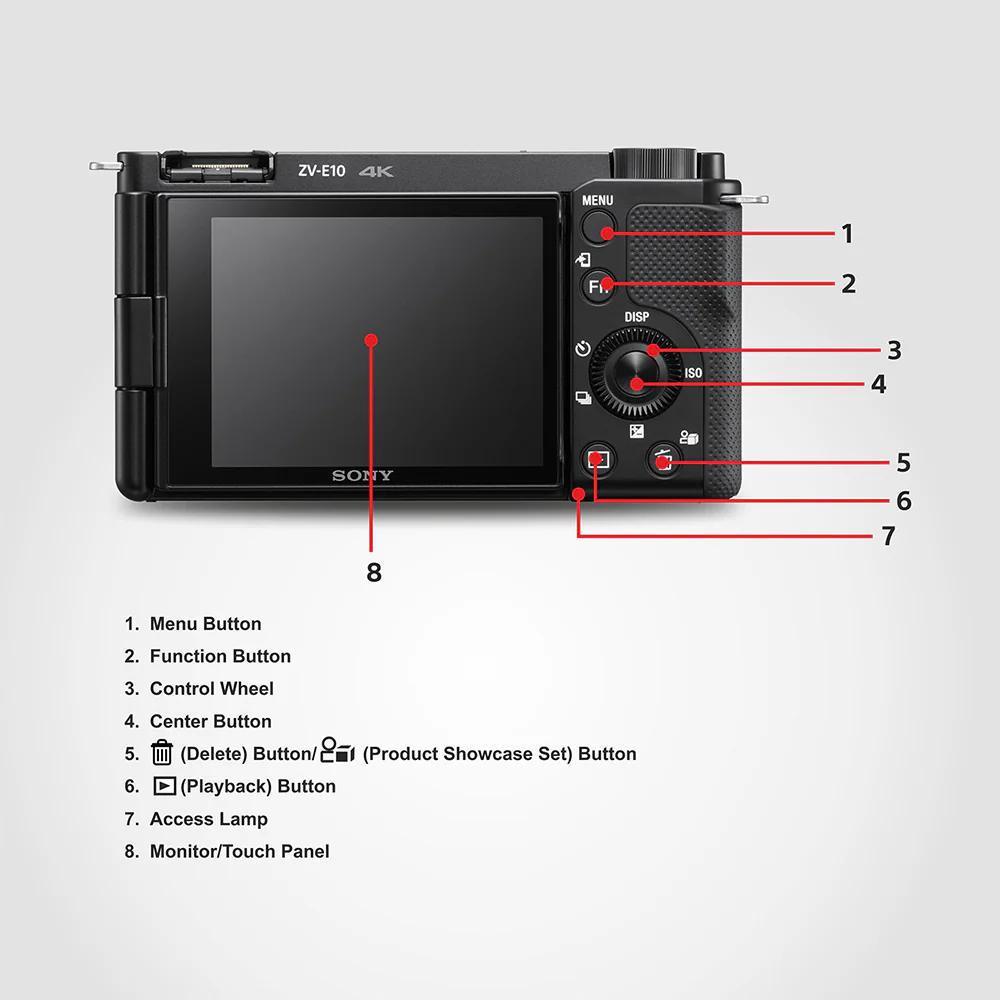 ZV-E10 4K

MENU

Fn

DISP

ISO

SONY

1
2
3
4
5
6
7
8

1. Menu Button
2. Function Button
3. Control Wheel
4. Center Button
5. (Delete) Button/ (Product Showcase Set) Button
6. (Playback) Button
7. Access Lamp
8. Monitor/Touch Panel